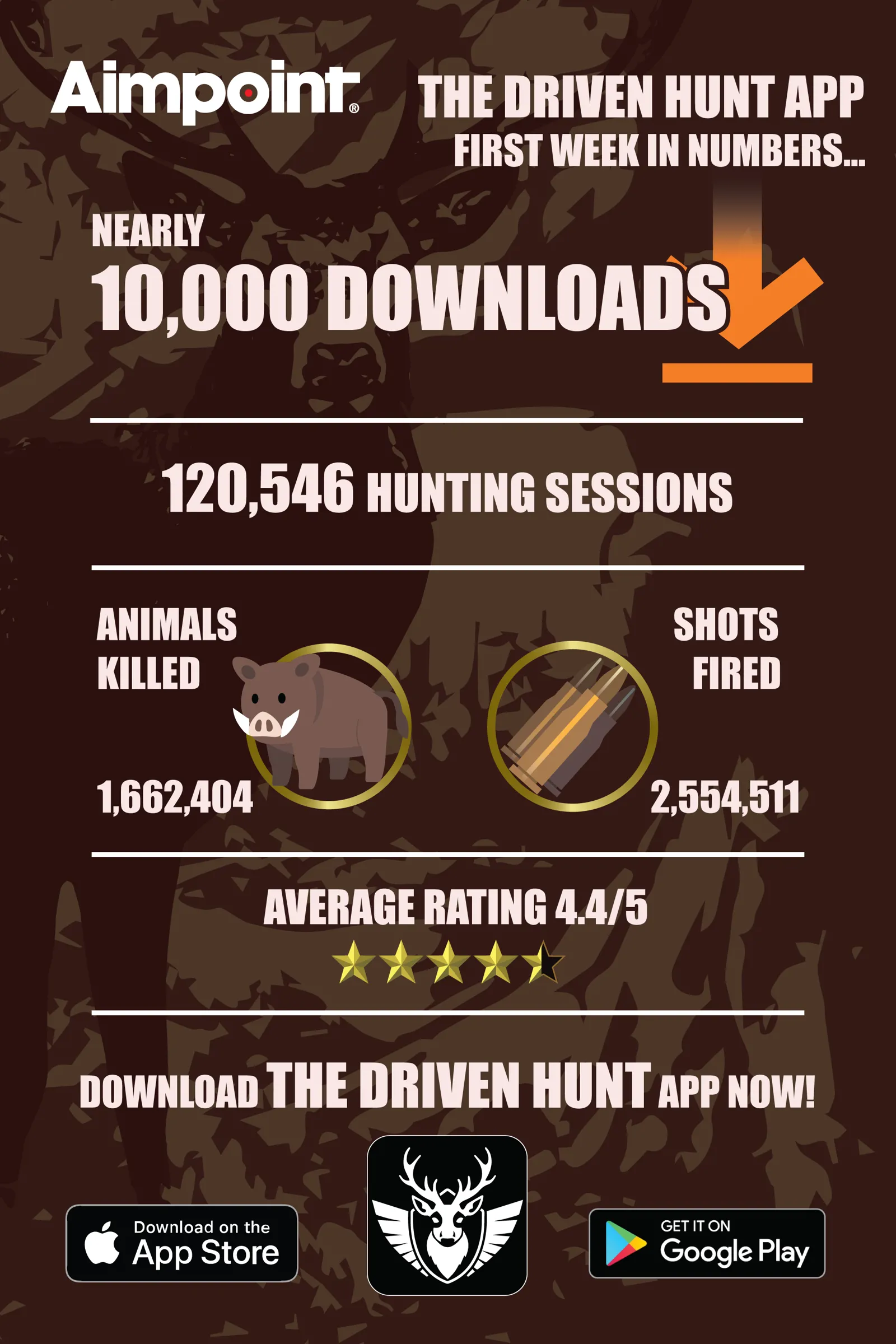 Aimpoint®

THE DRIVEN HUNT APP
FIRST WEEK IN NUMBERS...

NEARLY
10,000 DOWNLOADS

120,546 HUNTING SESSIONS

ANIMALS KILLED
1,662,404

SHOTS FIRED
2,554,511

AVERAGE RATING 4.4/5

DOWNLOAD THE DRIVEN HUNT APP NOW!

Download on the App Store

GET IT ON Google Play